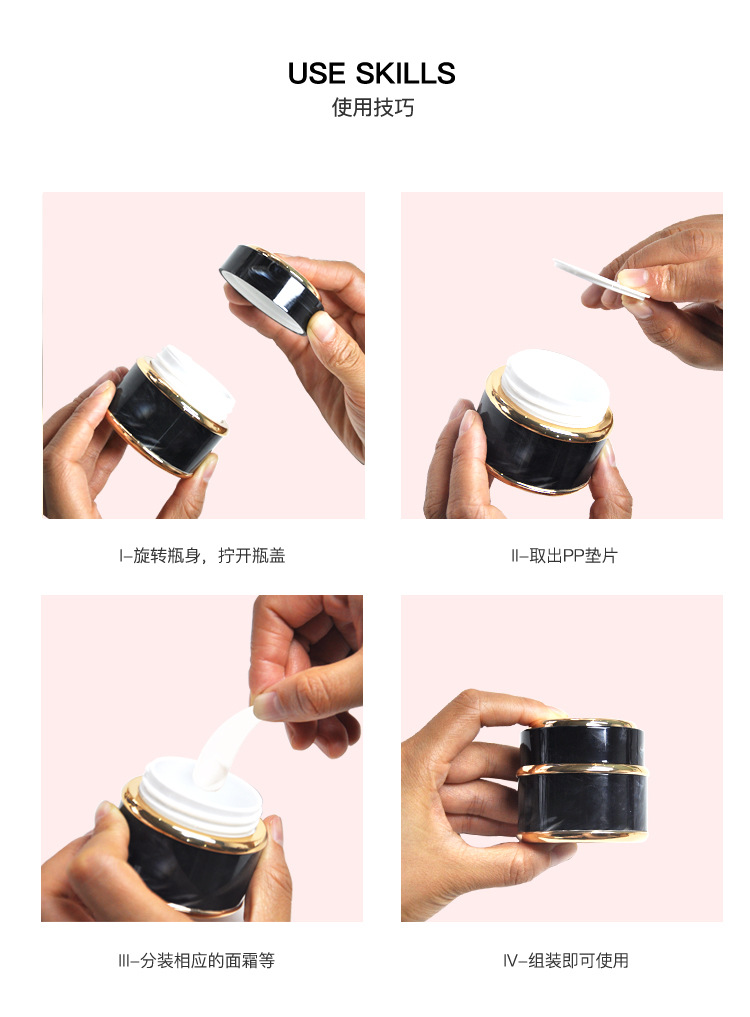 USE SKILLS
使用技巧

I–旋转瓶身，拧开瓶盖

II–取出PP垫片

III–分装相应的面霜等

IV–组装即可使用